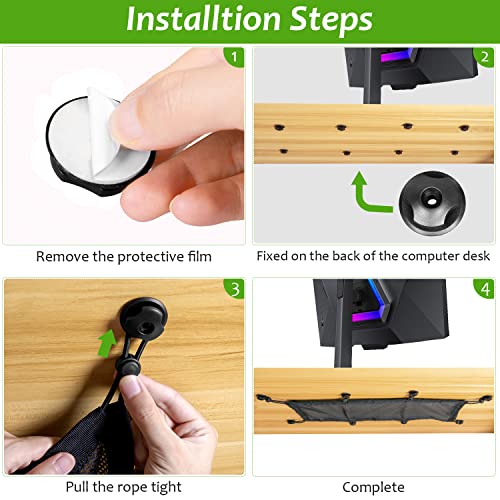 Installtion Steps

1

Remove the protective film

2

Fixed on the back of the computer desk

3

Pull the rope tight

4

Complete