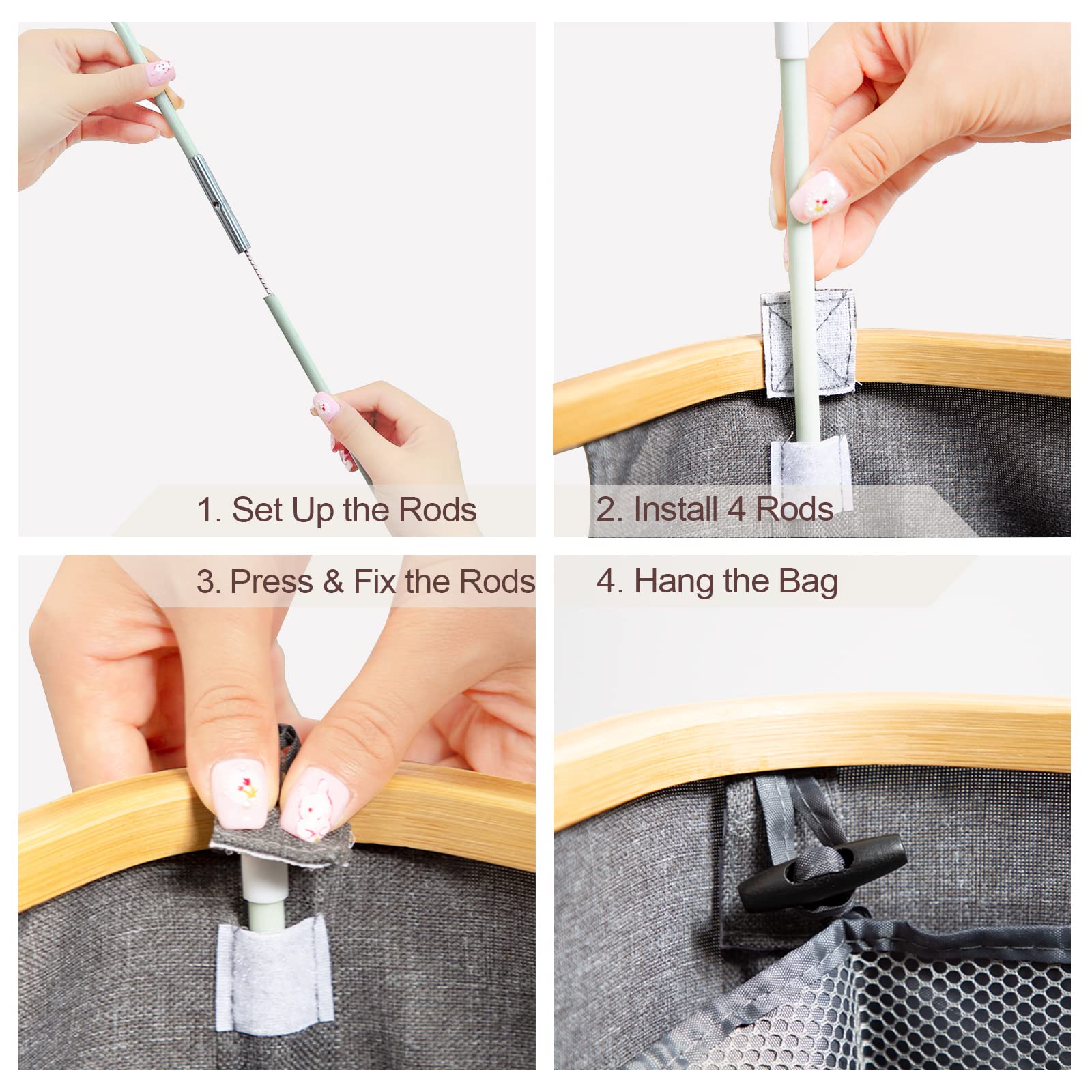 1. Set Up the Rods

2. Install 4 Rods

3. Press & Fix the Rods

4. Hang the Bag