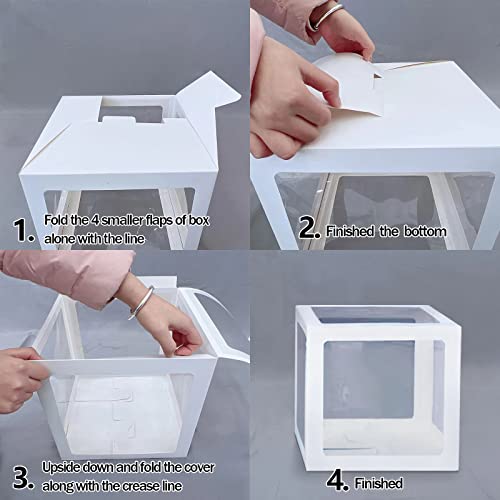 1. Fold the 4 smaller flaps of box alone with the line

2. Finished the bottom

3. Upside down and fold the cover along with the crease line

4. Finished