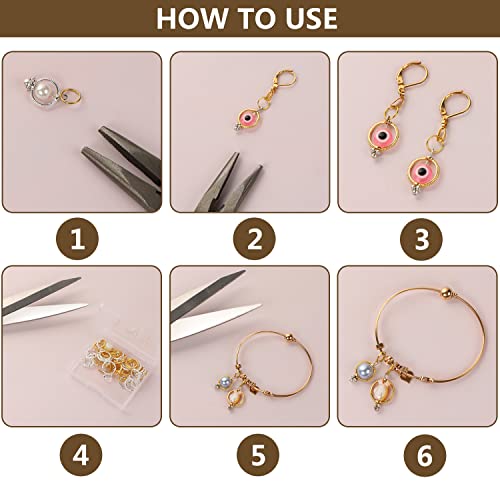 HOW TO USE

1

2

3

4

5

6