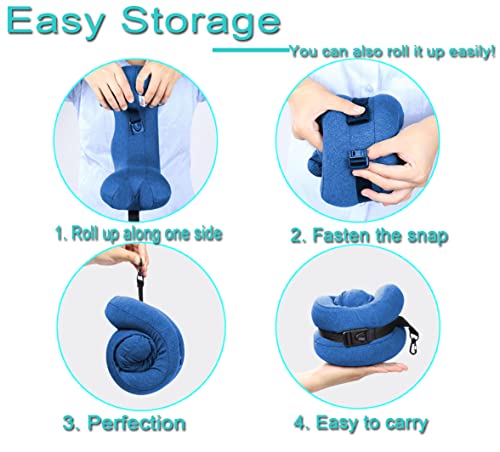 Easy Storage

You can also roll it up easily!

1. Roll up along one side

2. Fasten the snap

3. Perfection

4. Easy to carry