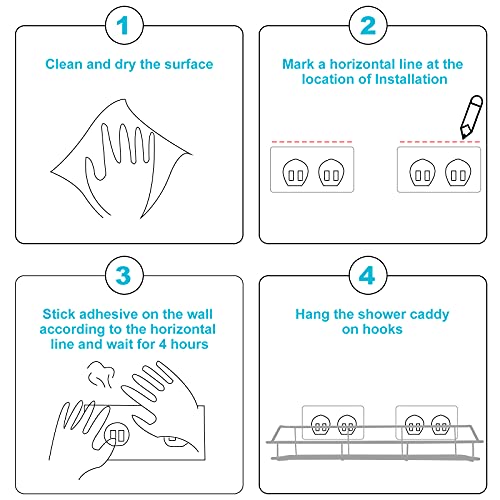 1

Clean and dry the surface

2

Mark a horizontal line at the location of Installation

3

Stick adhesive on the wall according to the horizontal line and wait for 4 hours

4

Hang the shower caddy on hooks