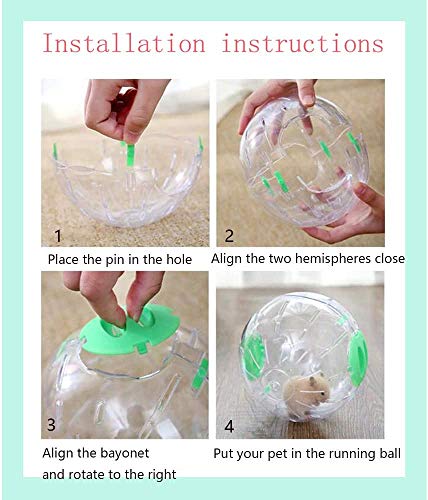 Installation instructions

1

Place the pin in the hole

2

Align the two hemispheres close

3

Align the bayonet and rotate to the right

4

Put your pet in the running ball