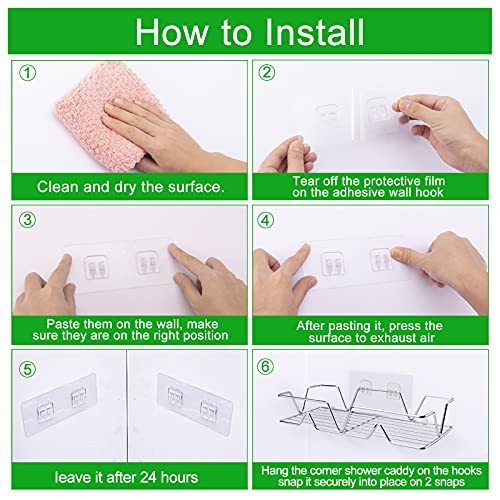 How to Install

①

Clean and dry the surface.

②

Tear off the protective film on the adhesive wall hook

③

Paste them on the wall, make sure they are on the right position

④

After pasting it, press the surface to exhaust air

⑤

leave it after 24 hours

⑥

Hang the corner shower caddy on the hooks snap it securely into place on 2 snaps