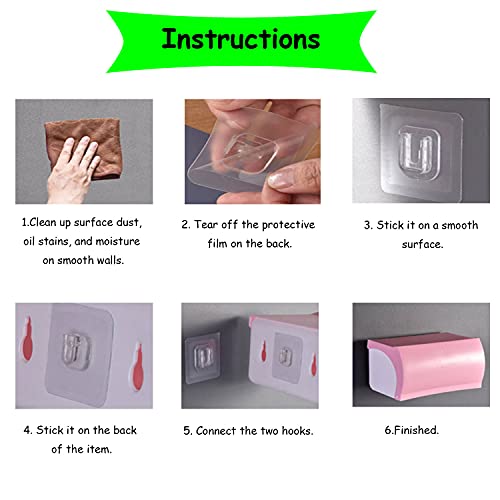 Instructions

1.Clean up surface dust, oil stains, and moisture on smooth walls.

2. Tear off the protective film on the back.

3. Stick it on a smooth surface.

4. Stick it on the back of the item.

5. Connect the two hooks.

6.Finished.