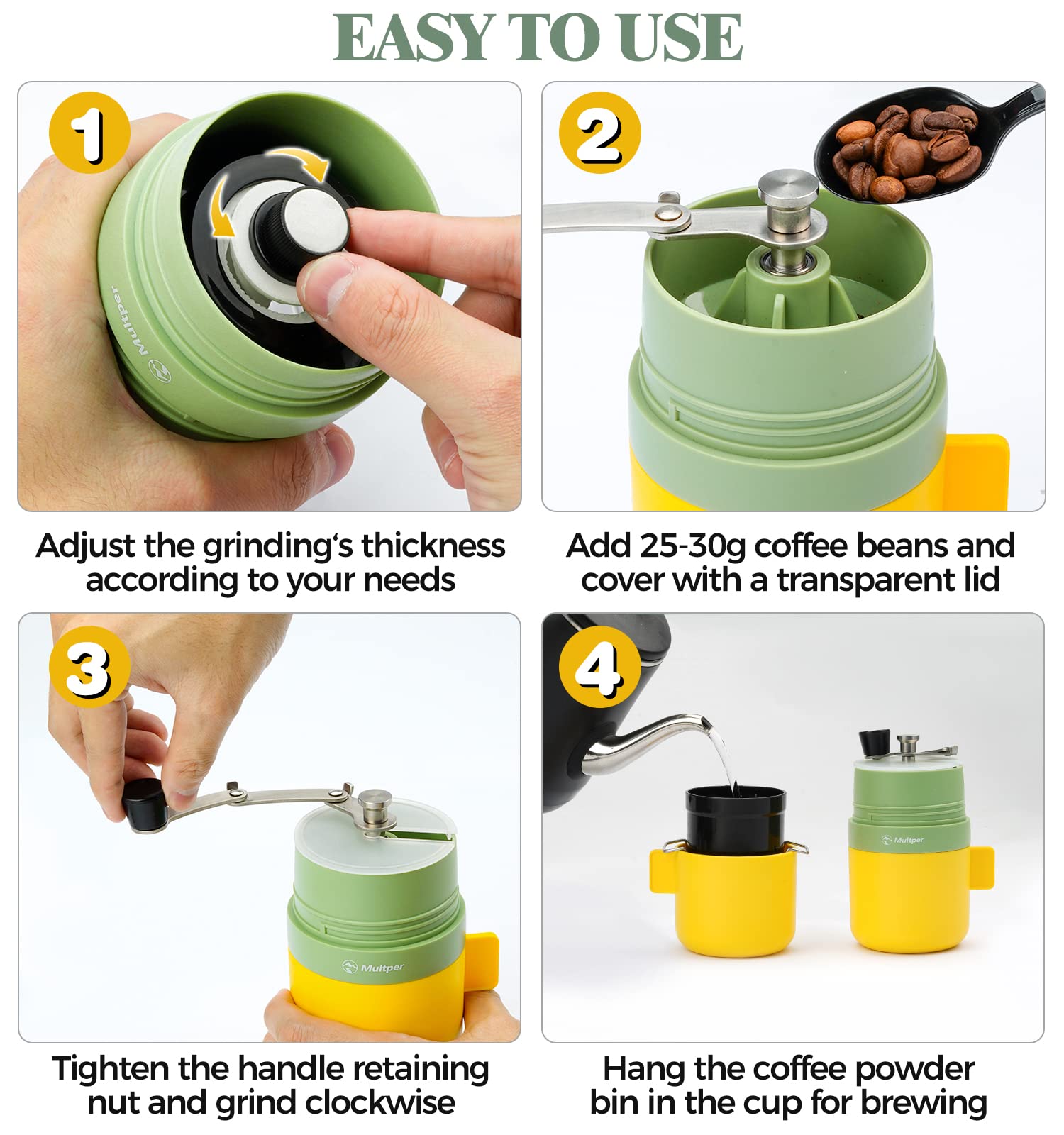 EASY TO USE

1

Multper

Adjust the grinding‘s thickness according to your needs

2

Add 25-30g coffee beans and cover with a transparent lid

3

Multper

Tighten the handle retaining nut and grind clockwise

4

Multper

Hang the coffee powder bin in the cup for brewing