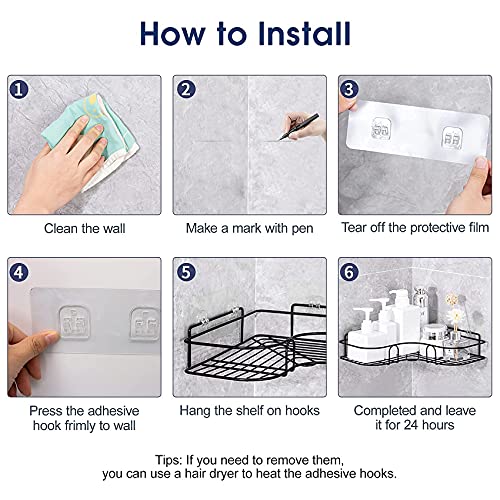 How to Install

1

Clean the wall

2

Make a mark with pen

3

Tear off the protective film

4

Press the adhesive hook frimly to wall

5

Hang the shelf on hooks

6

Completed and leave it for 24 hours

Tips: If you need to remove them, you can use a hair dryer to heat the adhesive hooks.