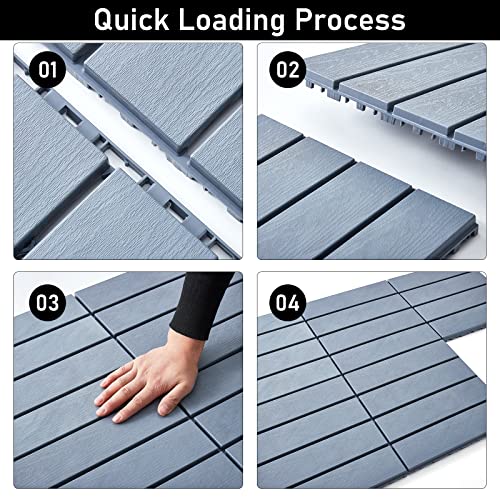 Quick Loading Process

01

02

03

04