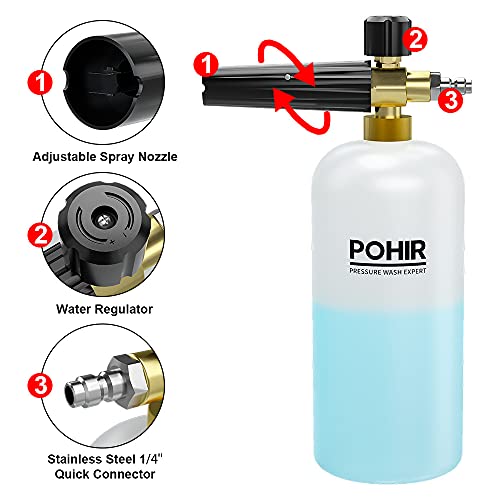 1

Adjustable Spray Nozzle

2

Water Regulator

3

Stainless Steel 1/4" Quick Connector

1

2

3

POHIR
PRESSURE WASH EXPERT