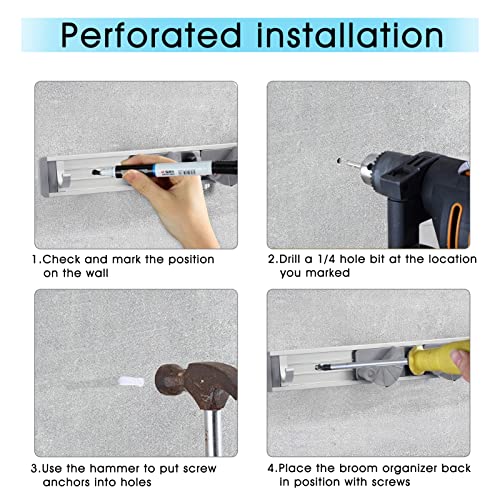 Perforated installation

1.Check and mark the position on the wall

2.Drill a 1/4 hole bit at the location you marked

3.Use the hammer to put screw anchors into holes

4.Place the broom organizer back in position with screws