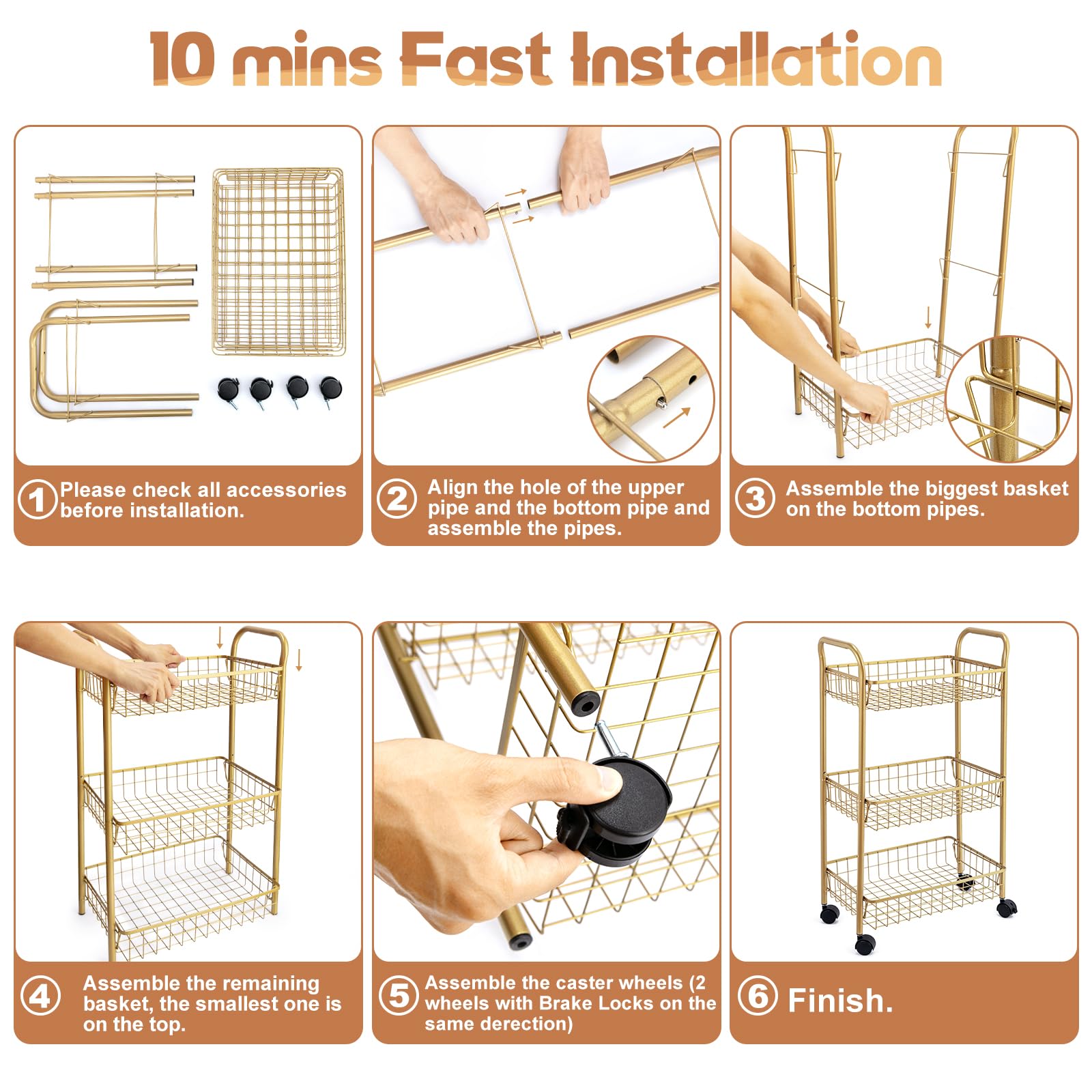 10 mins Fast Installation

1 Please check all accessories before installation.

2 Align the hole of the upper pipe and the bottom pipe and assemble the pipes.

3 Assemble the biggest basket on the bottom pipes.

4 Assemble the remaining basket, the smallest one is on the top.

5 Assemble the caster wheels (2 wheels with Brake Locks on the same derection)

6 Finish.