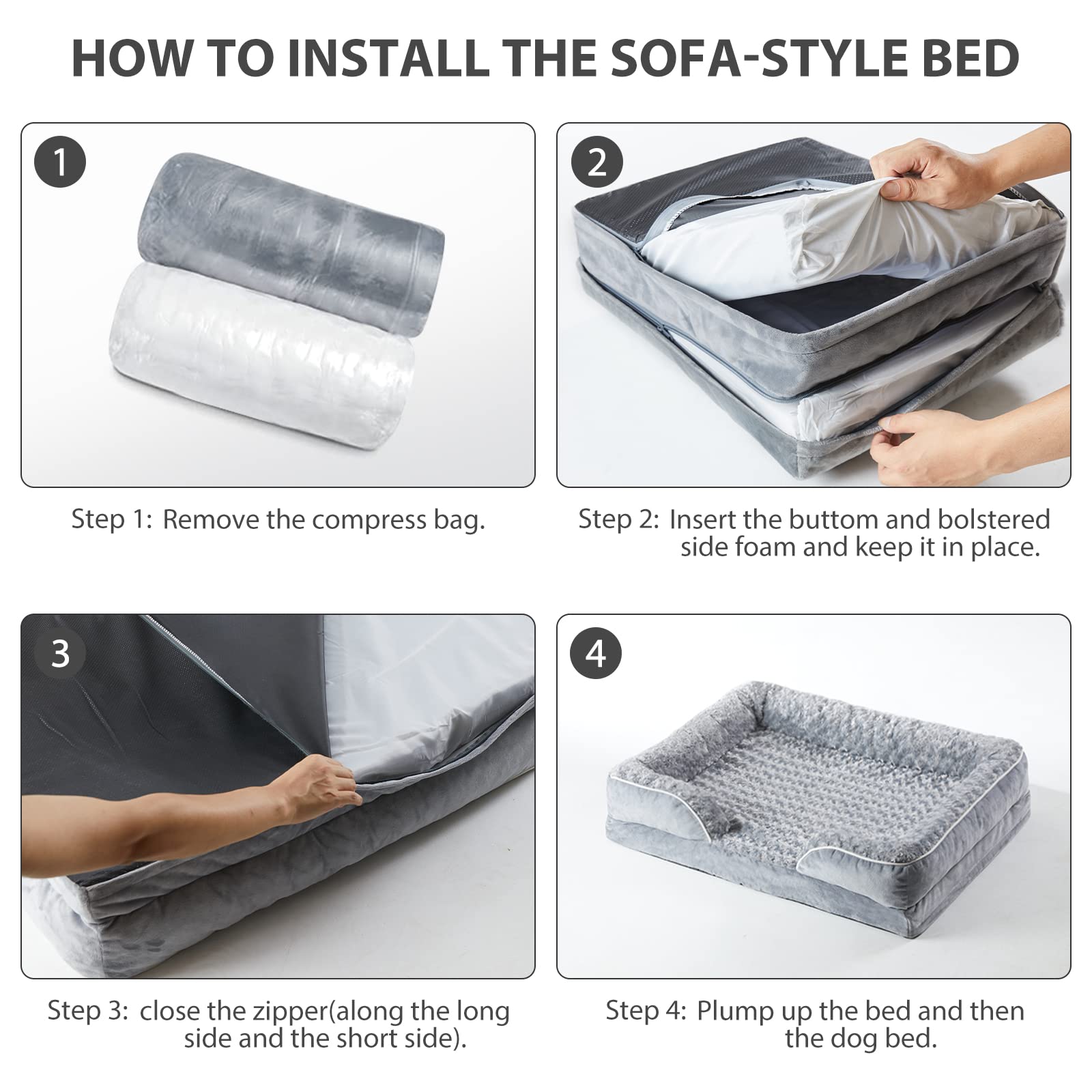 HOW TO INSTALL THE SOFA-STYLE BED

1

Step 1: Remove the compress bag.

2

Step 2: Insert the buttom and bolstered side foam and keep it in place.

3

Step 3: close the zipper(along the long side and the short side).

4

Step 4: Plump up the bed and then the dog bed.