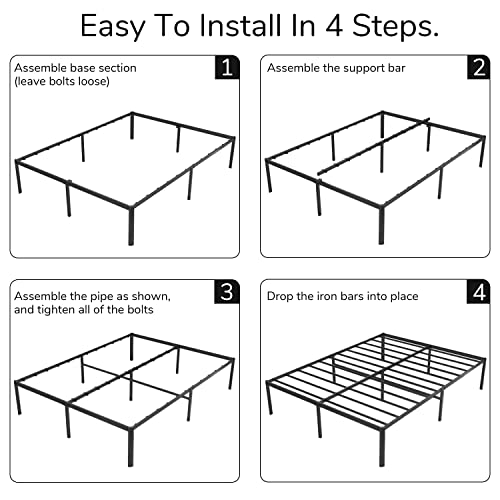 Easy To Install In 4 Steps.

Assemble base section (leave bolts loose)

1

Assemble the support bar

2

Assemble the pipe as shown, and tighten all of the bolts

3

Drop the iron bars into place

4