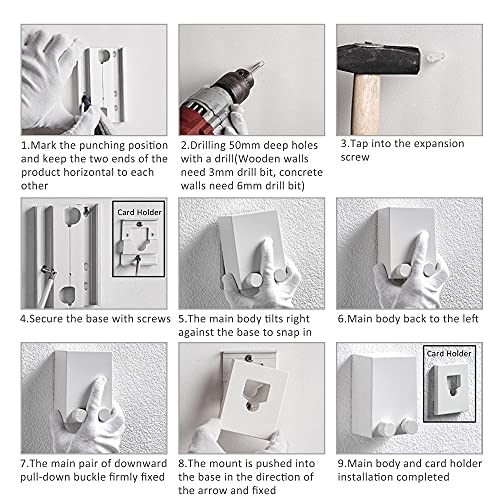 1.Mark the punching position and keep the two ends of the product horizontal to each other

2.Drilling 50mm deep holes with a drill(Wooden walls need 3mm drill bit, concrete walls need 6mm drill bit)

3.Tap into the expansion screw

Card Holder

4.Secure the base with screws

5.The main body tilts right against the base to snap in

6.Main body back to the left

7.The main pair of downward pull-down buckle firmly fixed

8.The mount is pushed into the base in the direction of the arrow and fixed

Card Holder

9.Main body and card holder installation completed