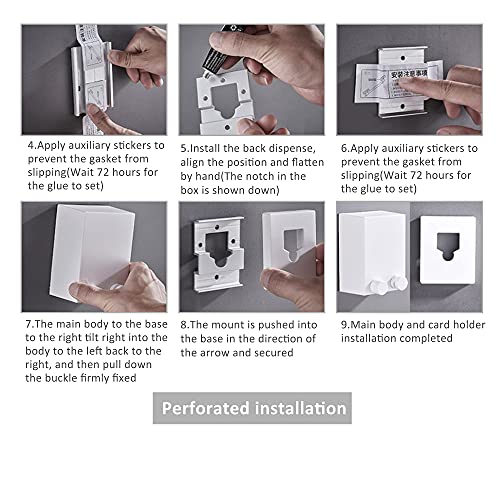 安装注意事项

4.Apply auxiliary stickers to prevent the gasket from slipping(Wait 72 hours for the glue to set)

5.Install the back dispense, align the position and flatten by hand(The notch in the box is shown down)

6.Apply auxiliary stickers to prevent the gasket from slipping(Wait 72 hours for the glue to set)

7.The main body to the base to the right tilt right into the body to the left back to the right, and then pull down the buckle firmly fixed

8.The mount is pushed into the base in the direction of the arrow and secured

9.Main body and card holder installation completed

Perforated installation