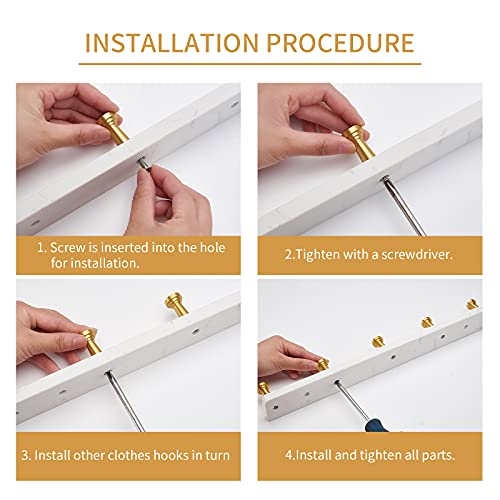 INSTALLATION PROCEDURE

1. Screw is inserted into the hole for installation.

2.Tighten with a screwdriver.

3. Install other clothes hooks in turn

4.Install and tighten all parts.