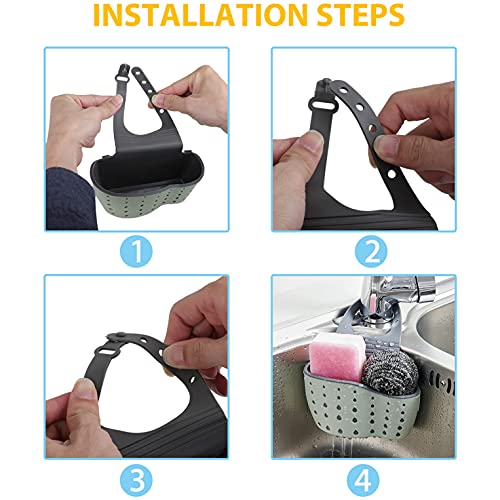 INSTALLATION STEPS

1

2

3

4