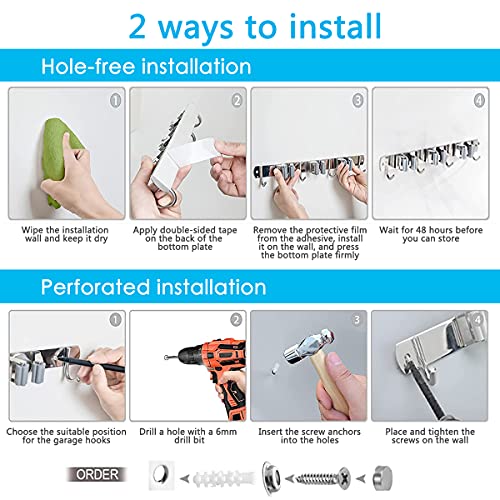 2 ways to install

Hole-free installation

1

Wipe the installation wall and keep it dry

2

Apply double-sided tape on the back of the bottom plate

3

Remove the protective film from the adhesive, install it on the wall, and press the bottom plate firmly

4

Wait for 48 hours before you can store

Perforated installation

1

Choose the suitable position for the garage hooks

2

Drill a hole with a 6mm drill bit

3

Insert the screw anchors into the holes

4

Place and tighten the screws on the wall

ORDER