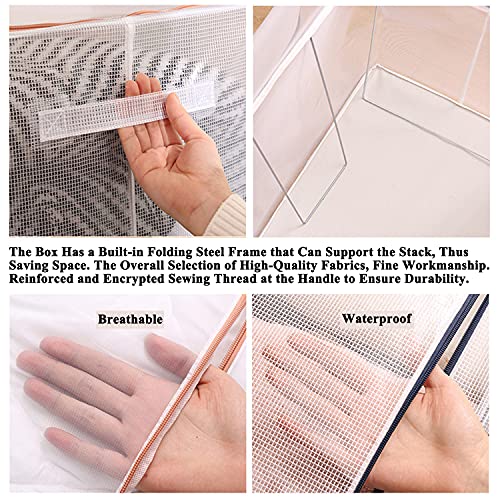 The Box Has a Built-in Folding Steel Frame that Can Support the Stack, Thus Saving Space. The Overall Selection of High-Quality Fabrics, Fine Workmanship. Reinforced and Encrypted Sewing Thread at the Handle to Ensure Durability.

Breathable

Waterproof