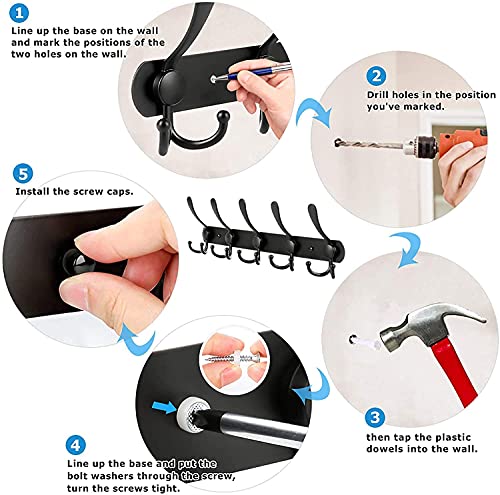 1

Line up the base on the wall and mark the positions of the two holes on the wall.

2

Drill holes in the position you've marked.

5

Install the screw caps.

3

then tap the plastic dowels into the wall.

4

Line up the base and put the bolt washers through the screw, turn the screws tight.