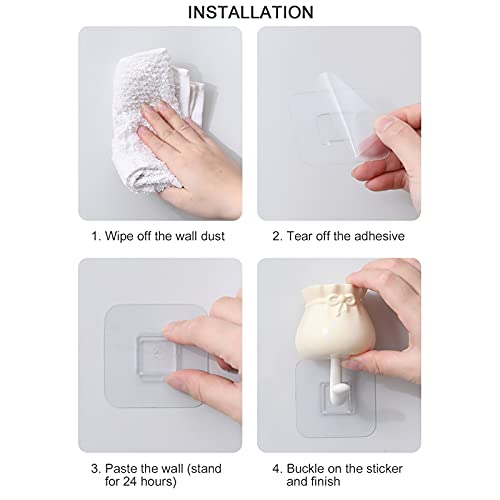 INSTALLATION

1. Wipe off the wall dust

2. Tear off the adhesive

3. Paste the wall (stand for 24 hours)

4. Buckle on the sticker and finish