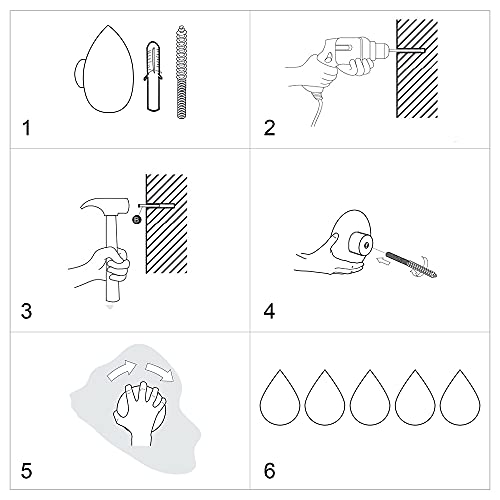 1

2

3

4

5

6