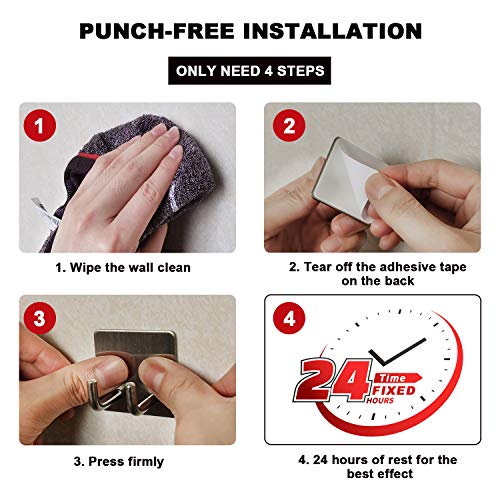 PUNCH-FREE INSTALLATION

ONLY NEED 4 STEPS

1

1. Wipe the wall clean

2

2. Tear off the adhesive tape on the back

3

3. Press firmly

4

24 Time FIXED HOURS

4. 24 hours of rest for the best effect