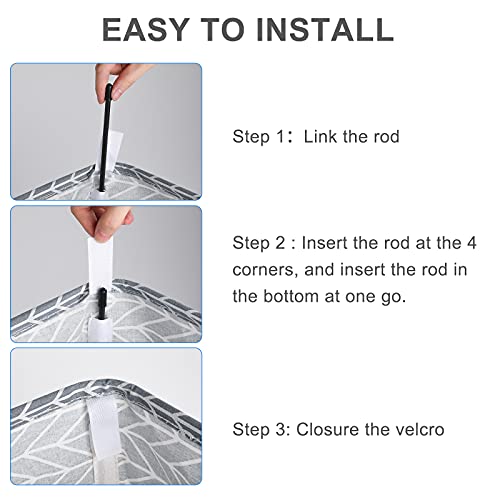 EASY TO INSTALL

Step 1： Link the rod

Step 2 : Insert the rod at the 4 corners, and insert the rod in the bottom at one go.

Step 3: Closure the velcro