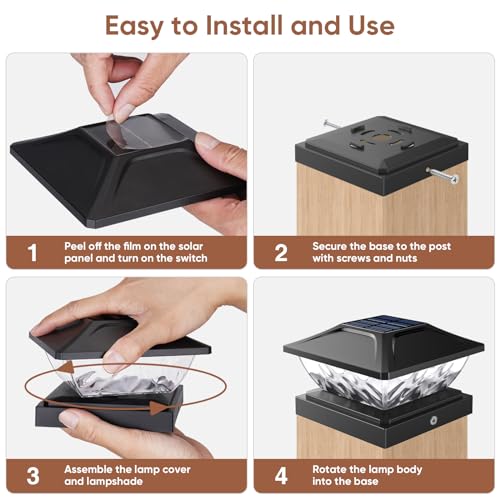 Easy to Install and Use

1 Peel off the film on the solar panel and turn on the switch

2 Secure the base to the post with screws and nuts

3 Assemble the lamp cover and lampshade

4 Rotate the lamp body into the base