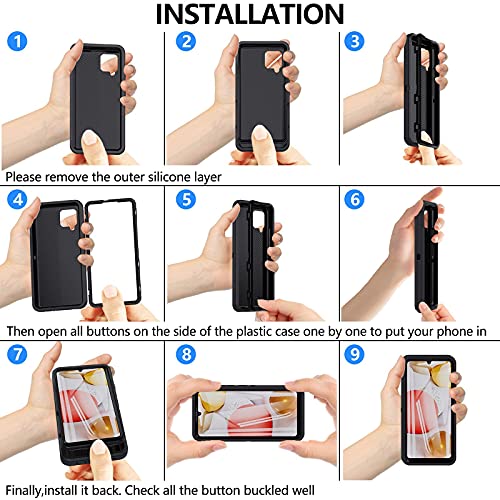 INSTALLATION

1

2

3

Please remove the outer silicone layer

4

5

6

Then open all buttons on the side of the plastic case one by one to put your phone in

7

8

9

Finally,install it back. Check all the button buckled well