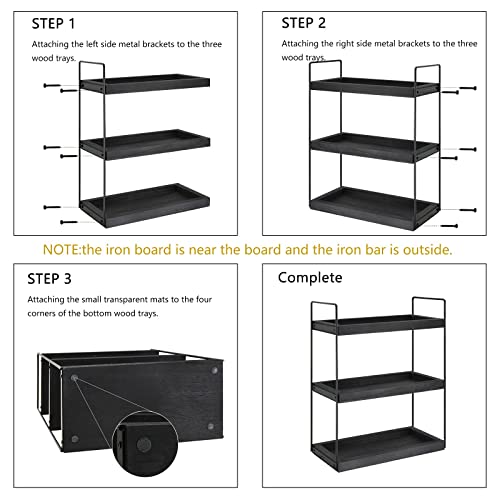 STEP 1

Attaching the left side metal brackets to the three wood trays.

STEP 2

Attaching the right side metal brackets to the three wood trays.

NOTE:the iron board is near the board and the iron bar is outside.

STEP 3

Attaching the small transparent mats to the four corners of the bottom wood trays.

Complete