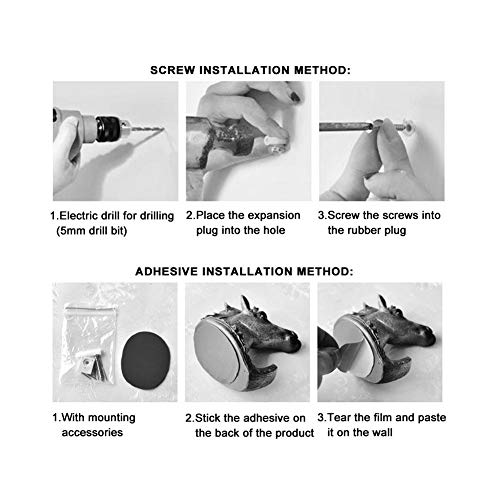 SCREW INSTALLATION METHOD:

1.Electric drill for drilling (5mm drill bit)

2.Place the expansion plug into the hole

3.Screw the screws into the rubber plug

ADHESIVE INSTALLATION METHOD:

1.With mounting accessories

2.Stick the adhesive on the back of the product

3.Tear the film and paste it on the wall