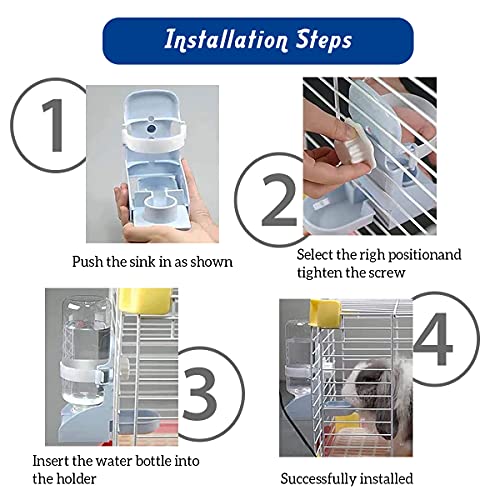 Installation Steps

1

Push the sink in as shown

2

Select the righ positionand tighten the screw

3

Insert the water bottle into the holder

4

Successfully installed