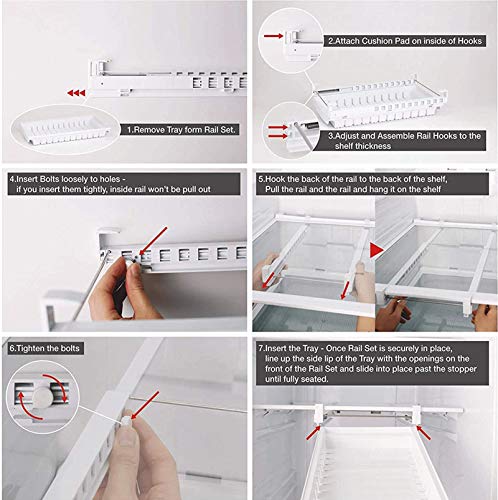 1.Remove Tray form Rail Set.

2.Attach Cushion Pad on inside of Hooks

3.Adjust and Assemble Rail Hooks to the shelf thickness

4.Insert Bolts loosely to holes - if you insert them tightly, inside rail won't be pull out

5.Hook the back of the rail to the back of the shelf, Pull the rail and the rail and hang it on the shelf

6.Tighten the bolts

7.Insert the Tray - Once Rail Set is securely in place, line up the side lip of the Tray with the openings on the front of the Rail Set and slide into place past the stopper until fully seated.