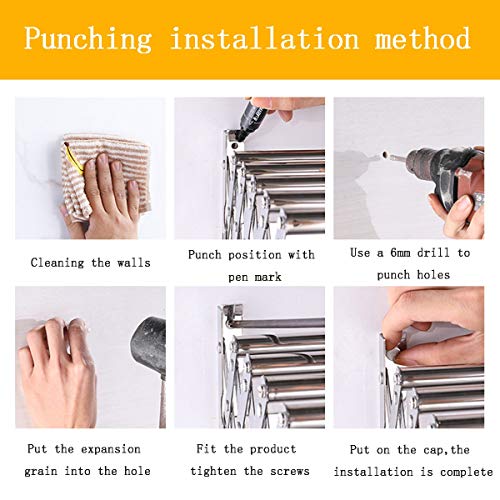 Punching installation method

Cleaning the walls

Punch position with pen mark

Use a 6mm drill to punch holes

Put the expansion grain into the hole

Fit the product tighten the screws

Put on the cap,the installation is complete