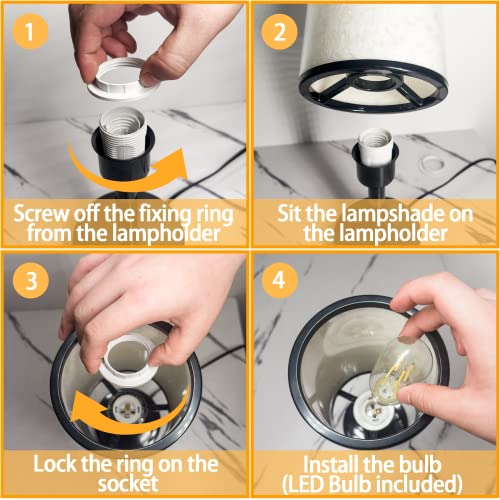 1

Screw off the fixing ring from the lampholder

2

Sit the lampshade on the lampholder

3

Lock the ring on the socket

4

Install the bulb (LED Bulb included)