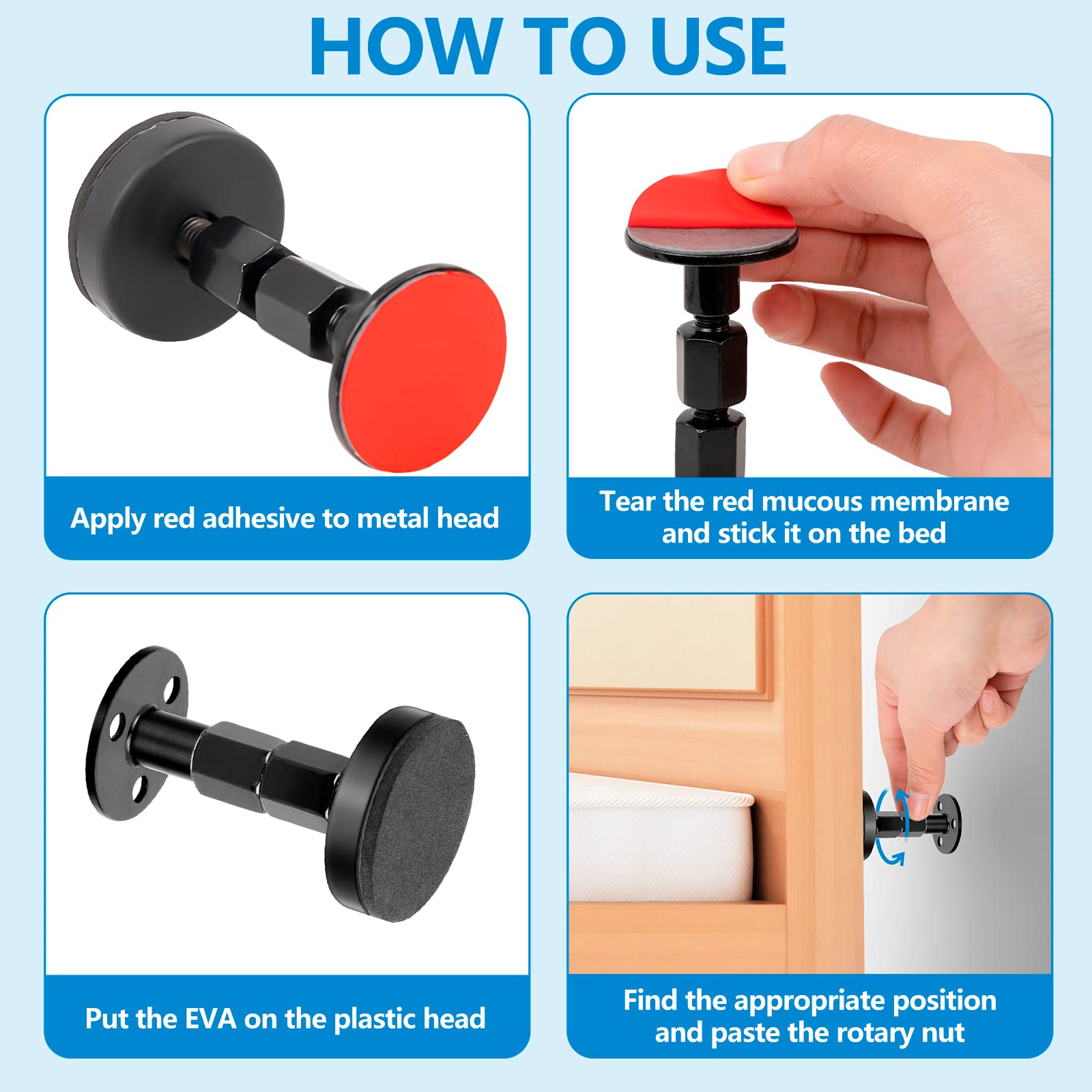 HOW TO USE

Apply red adhesive to metal head

Tear the red mucous membrane and stick it on the bed

Put the EVA on the plastic head

Find the appropriate position and paste the rotary nut