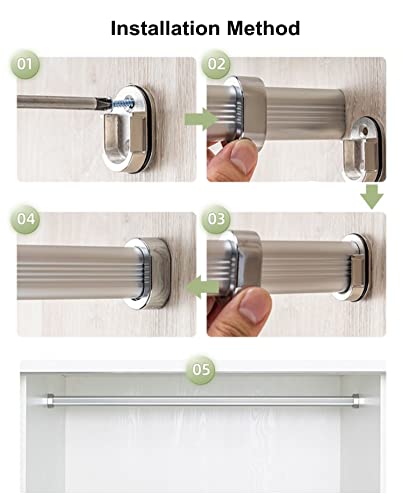 Installation Method

01

02

04

03

05