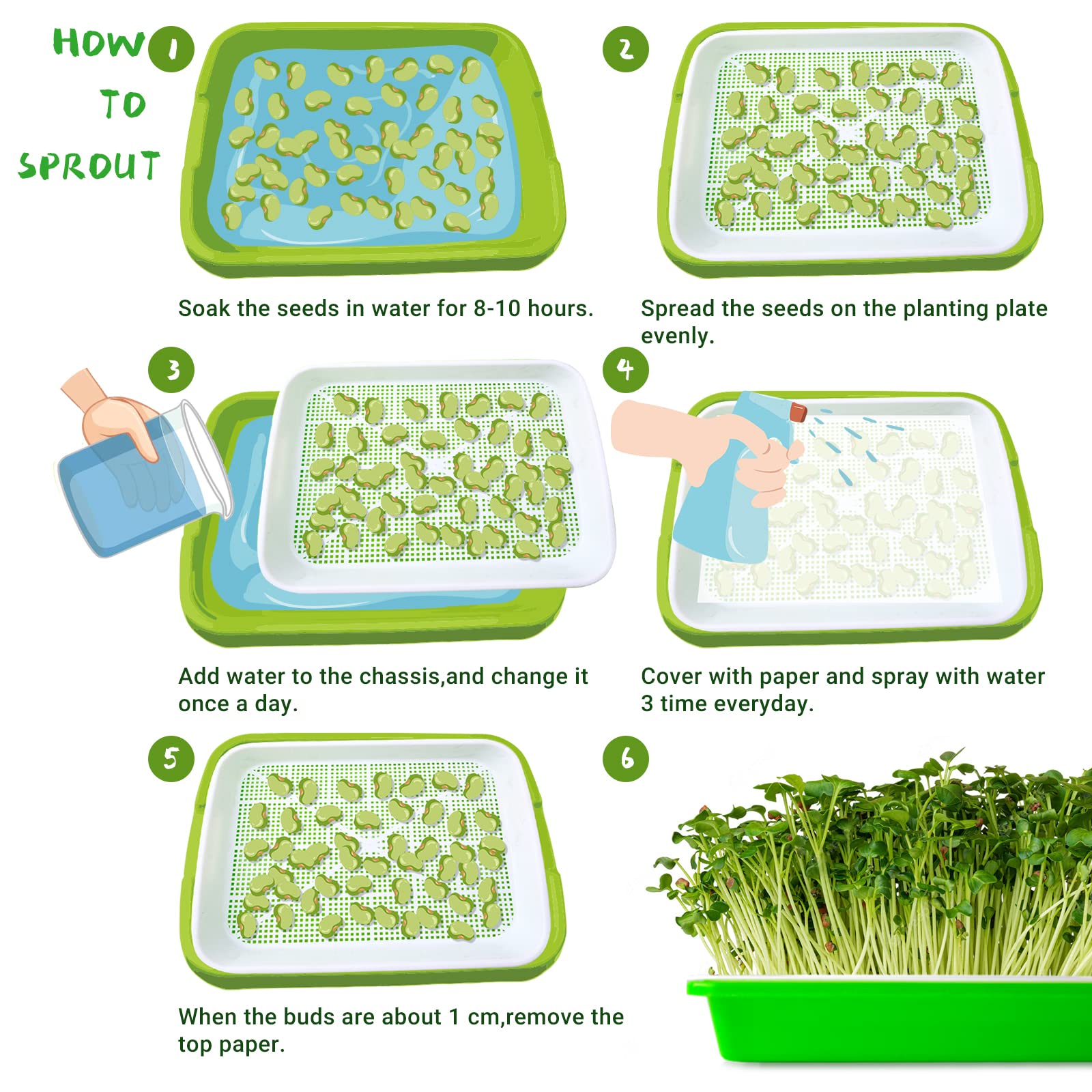 HOW TO SPROUT

1

Soak the seeds in water for 8-10 hours.

2

Spread the seeds on the planting plate evenly.

3

Add water to the chassis,and change it once a day.

4

Cover with paper and spray with water 3 time everyday.

5

When the buds are about 1 cm,remove the top paper.

6