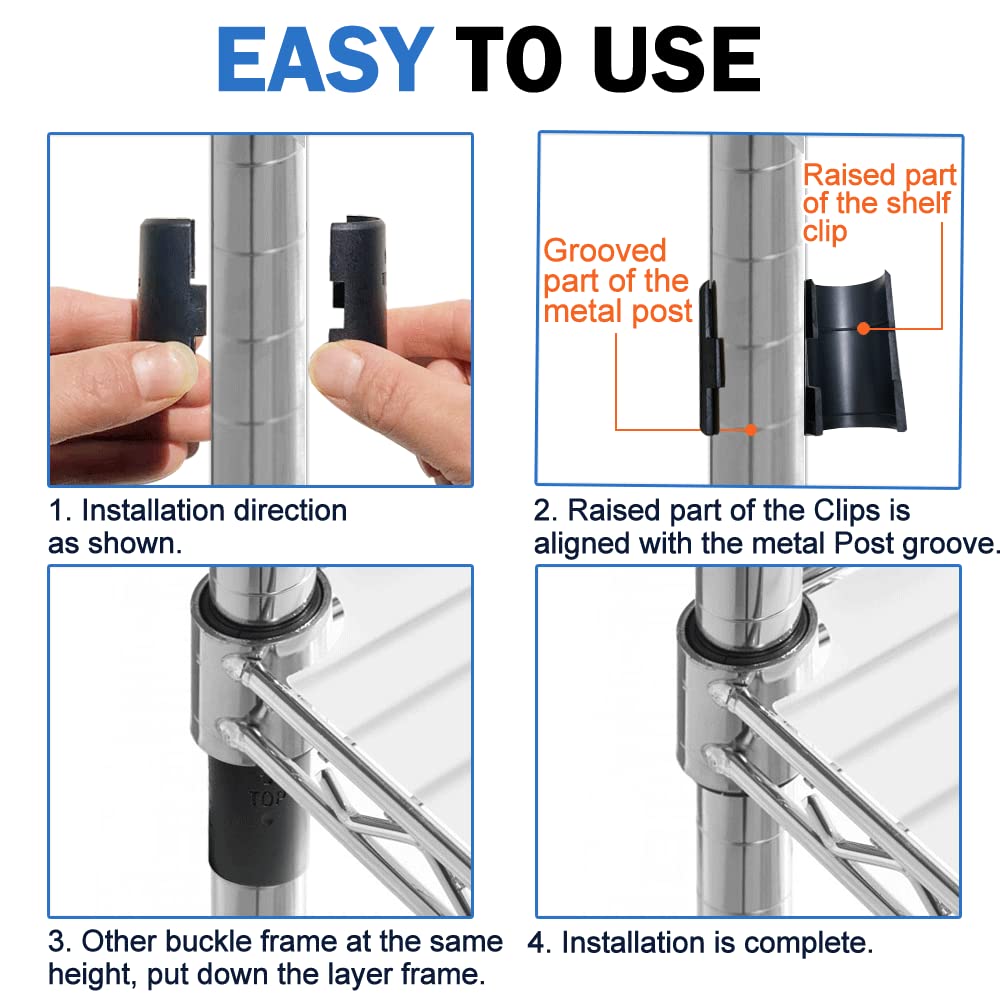 EASY TO USE

1. Installation direction as shown.

Grooved part of the metal post

Raised part of the shelf clip

2. Raised part of the Clips is aligned with the metal Post groove.

TOP

3. Other buckle frame at the same height, put down the layer frame.

4. Installation is complete.