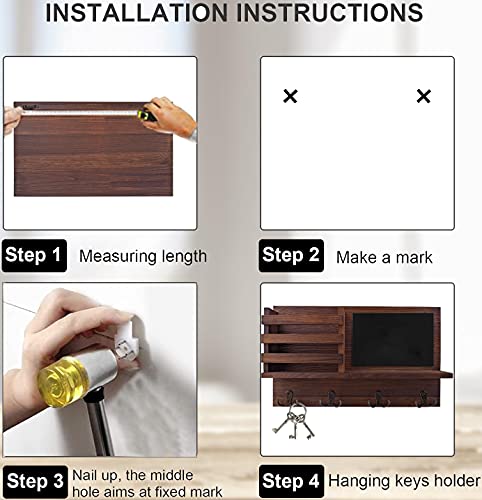 INSTALLATION INSTRUCTIONS

×   ×

Step 1 Measuring length

Step 2 Make a mark

Step 3 Nail up, the middle hole aims at fixed mark

Step 4 Hanging keys holder