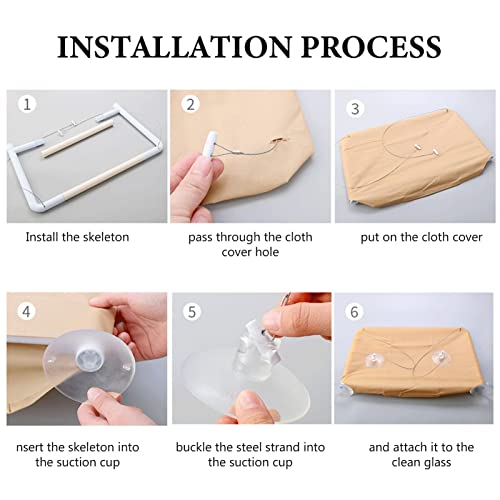 INSTALLATION PROCESS

1

Install the skeleton

2

pass through the cloth cover hole

3

put on the cloth cover

4

nsert the skeleton into the suction cup

5

buckle the steel strand into the suction cup

6

and attach it to the clean glass