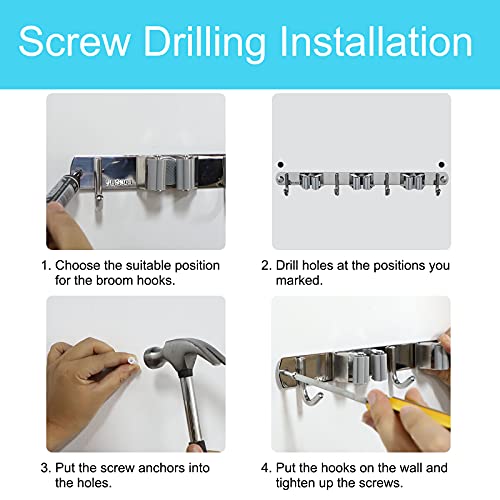 Screw Drilling Installation

1. Choose the suitable position for the broom hooks.

2. Drill holes at the positions you marked.

3. Put the screw anchors into the holes.

4. Put the hooks on the wall and tighten up the screws.