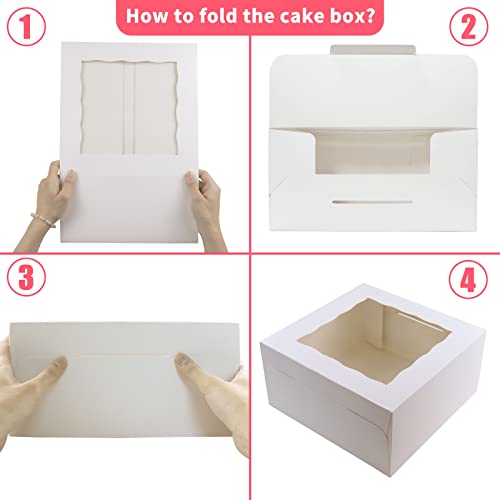 How to fold the cake box?

1

2

3

4