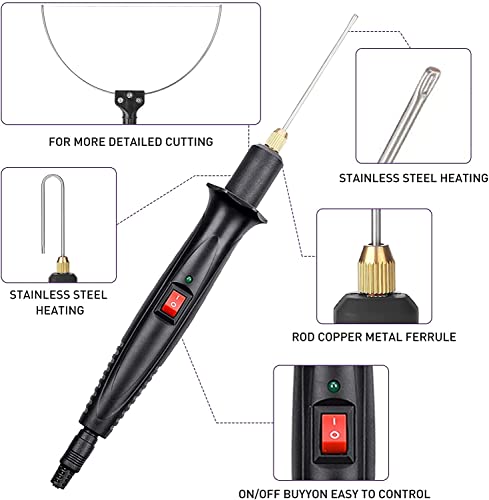 FOR MORE DETAILED CUTTING

STAINLESS STEEL HEATING

STAINLESS STEEL HEATING

ROD COPPER METAL FERRULE

ON/OFF BUYYON EASY TO CONTROL