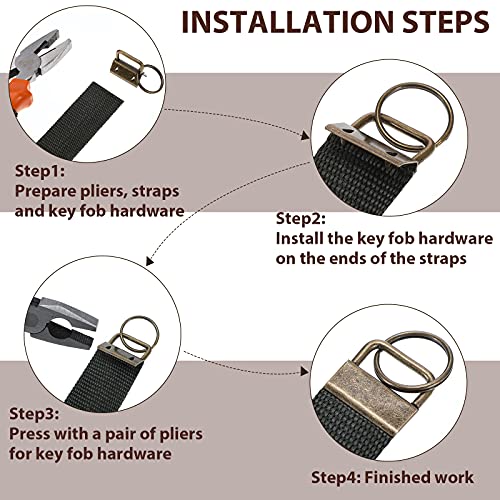 INSTALLATION STEPS

Step1:
Prepare pliers, straps and key fob hardware

Step2:
Install the key fob hardware on the ends of the straps

Step3:
Press with a pair of pliers for key fob hardware

Step4: Finished work