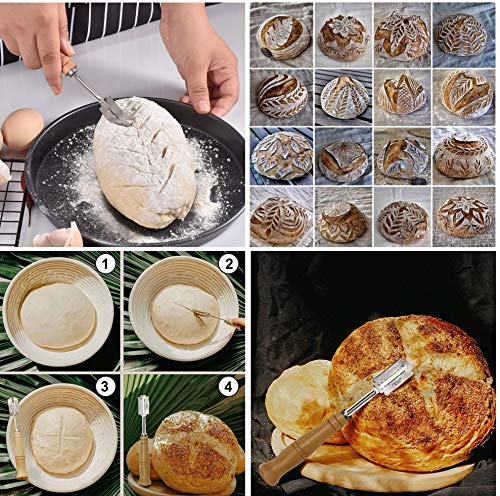 1

2

3

4