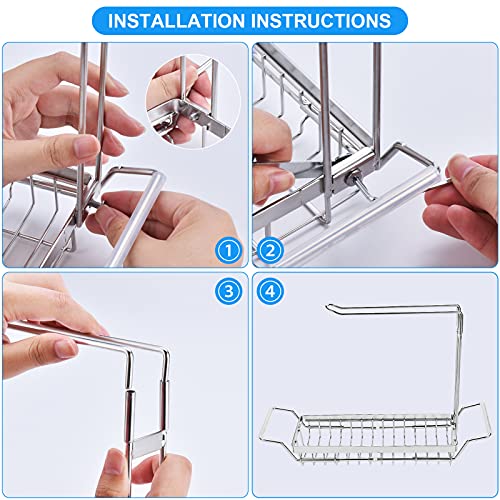 INSTALLATION INSTRUCTIONS

1

2

3

4