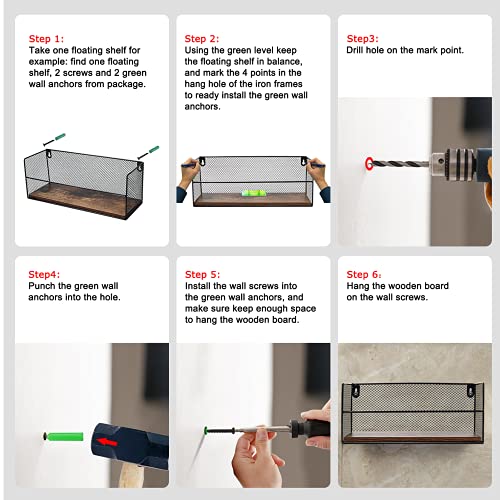 Step 1:
Take one floating shelf for example: find one floating shelf, 2 screws and 2 green wall anchors from package.

Step 2:
Using the green level keep the floating shelf in balance, and mark the 4 points in the hang hole of the iron frames to ready install the green wall anchors.

Step3:
Drill hole on the mark point.

Step4:
Punch the green wall anchors into the hole.

Step 5:
Install the wall screws into the green wall anchors, and make sure keep enough space to hang the wooden board.

Step 6:
Hang the wooden board on the wall screws.