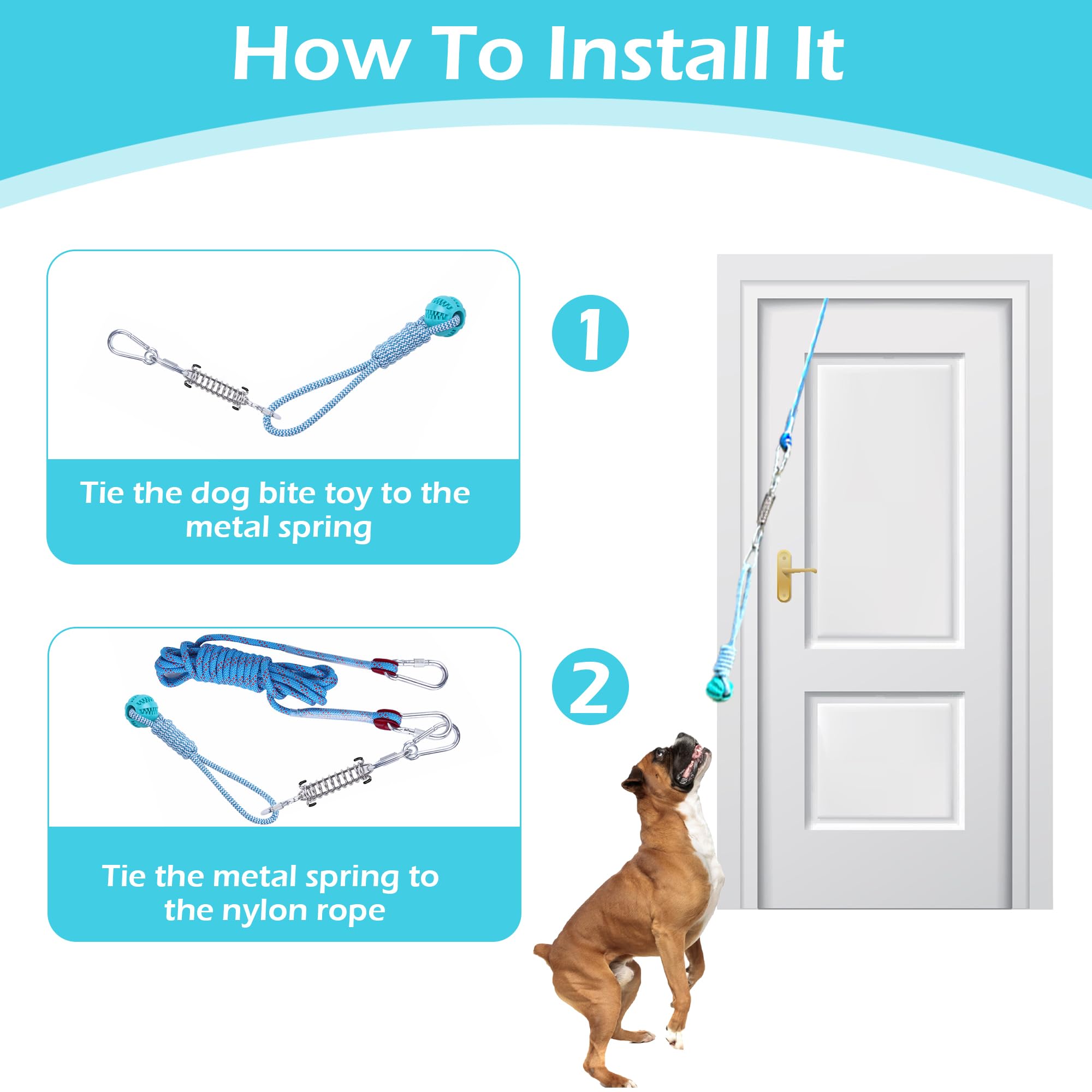 How To Install It

1

Tie the dog bite toy to the metal spring

2

Tie the metal spring to the nylon rope